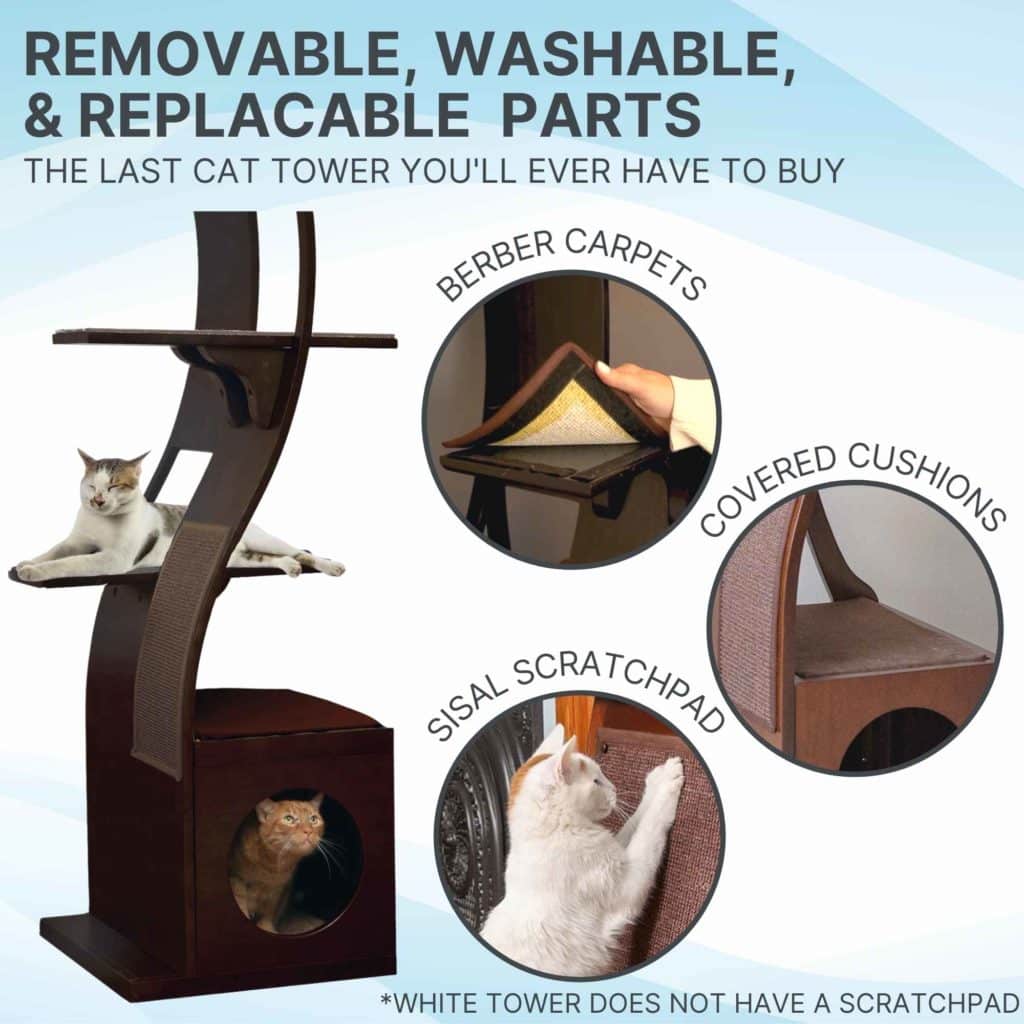 REMOVABLE, WASHABLE, & REPLACABLE PARTS
THE LAST CAT TOWER YOU'LL EVER HAVE TO BUY

BERBER CARPETS

COVERED CUSHIONS

SISAL SCRATCHPAD

*WHITE TOWER DOES NOT HAVE A SCRATCHPAD