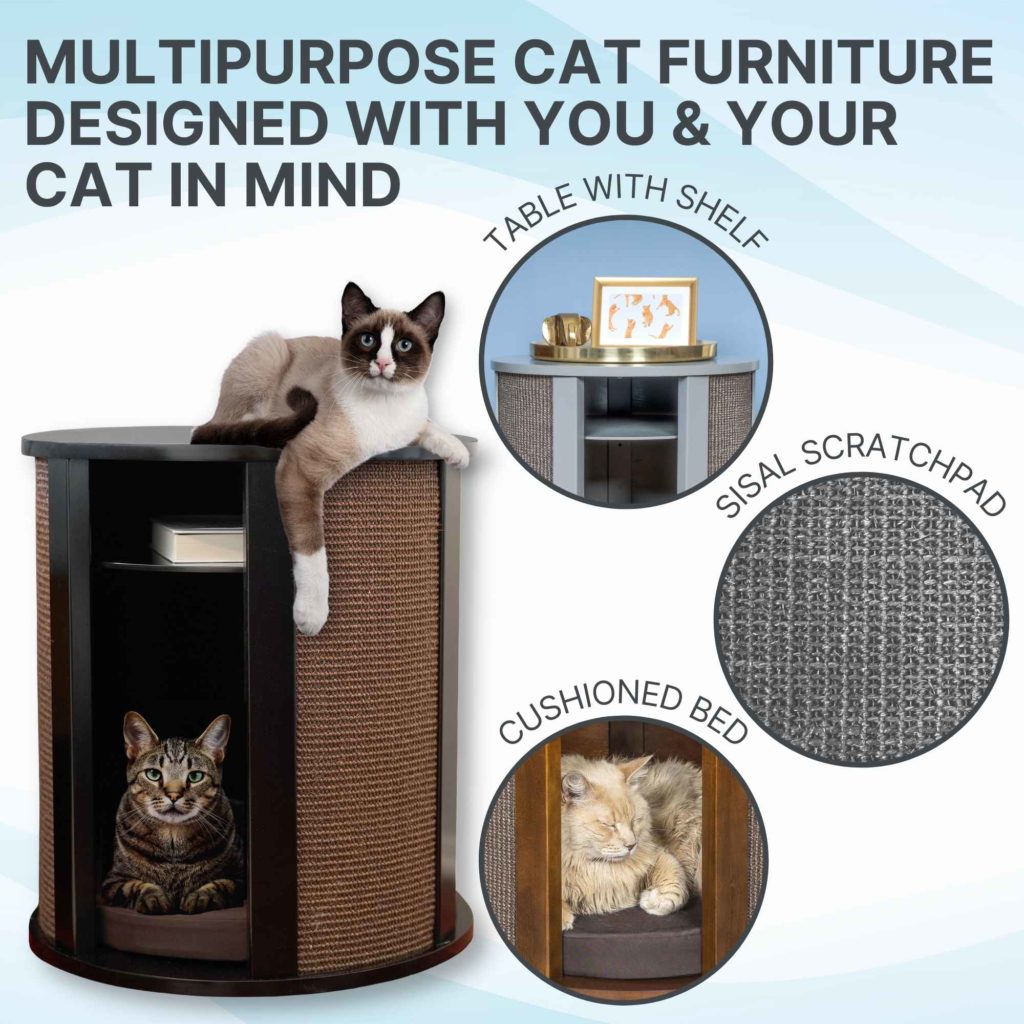 MULTIPURPOSE CAT FURNITURE DESIGNED WITH YOU & YOUR CAT IN MIND

TABLE WITH SHELF

SISAL SCRATCHPAD

CUSHIONED BED