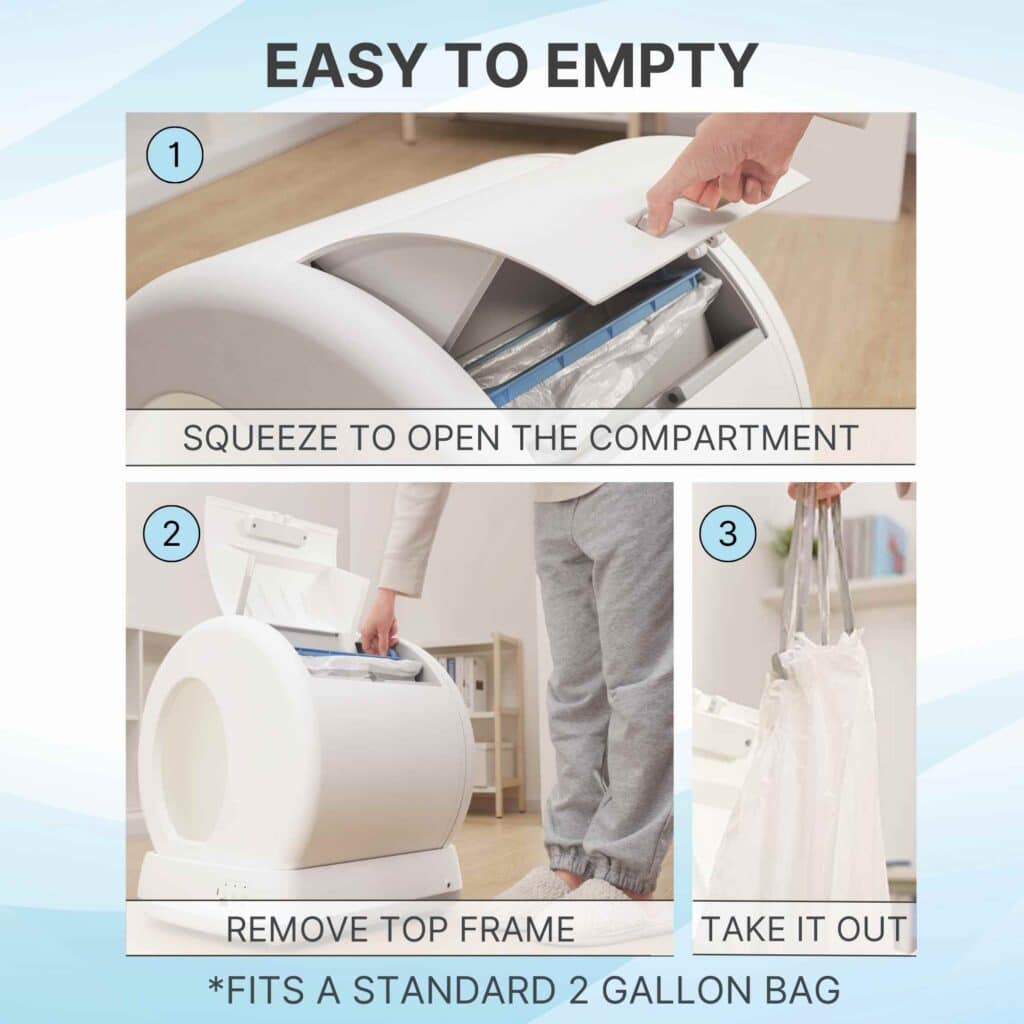 EASY TO EMPTY

1

SQUEEZE TO OPEN THE COMPARTMENT

2

REMOVE TOP FRAME

3

TAKE IT OUT

*FITS A STANDARD 2 GALLON BAG